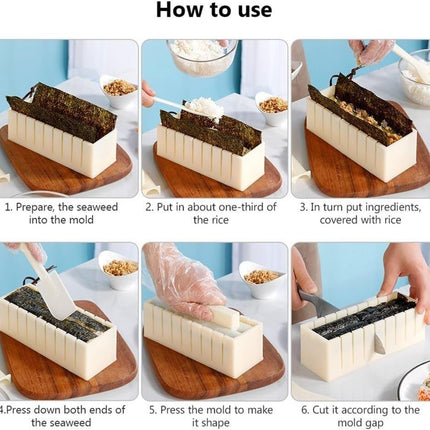 How to use

1. Prepare, the seaweed into the mold

2. Put in about one-third of the rice

3. In turn put ingredients, covered with rice

4.Press down both ends of the seaweed

5. Press the mold to make it shape

6. Cut it according to the mold gap