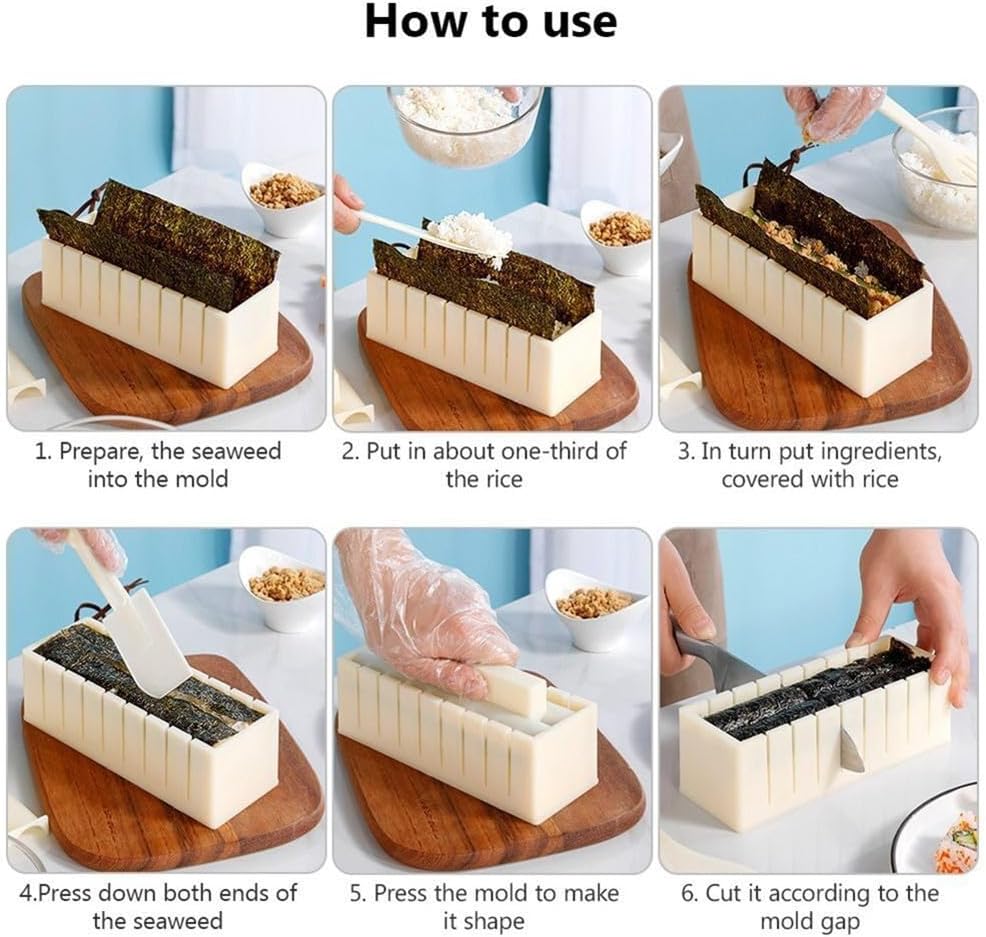 How to use

1. Prepare, the seaweed into the mold

2. Put in about one-third of the rice

3. In turn put ingredients, covered with rice

4.Press down both ends of the seaweed

5. Press the mold to make it shape

6. Cut it according to the mold gap