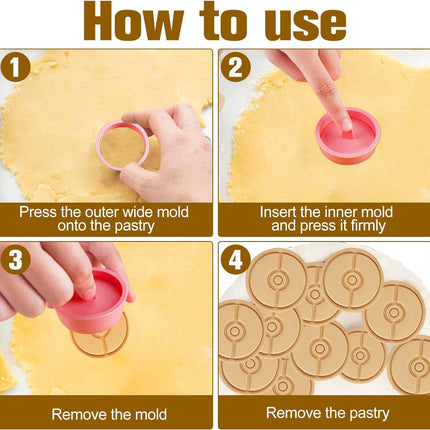 How to use

1

Press the outer wide mold onto the pastry

2

Insert the inner mold and press it firmly

3

Remove the mold

4

Remove the pastry