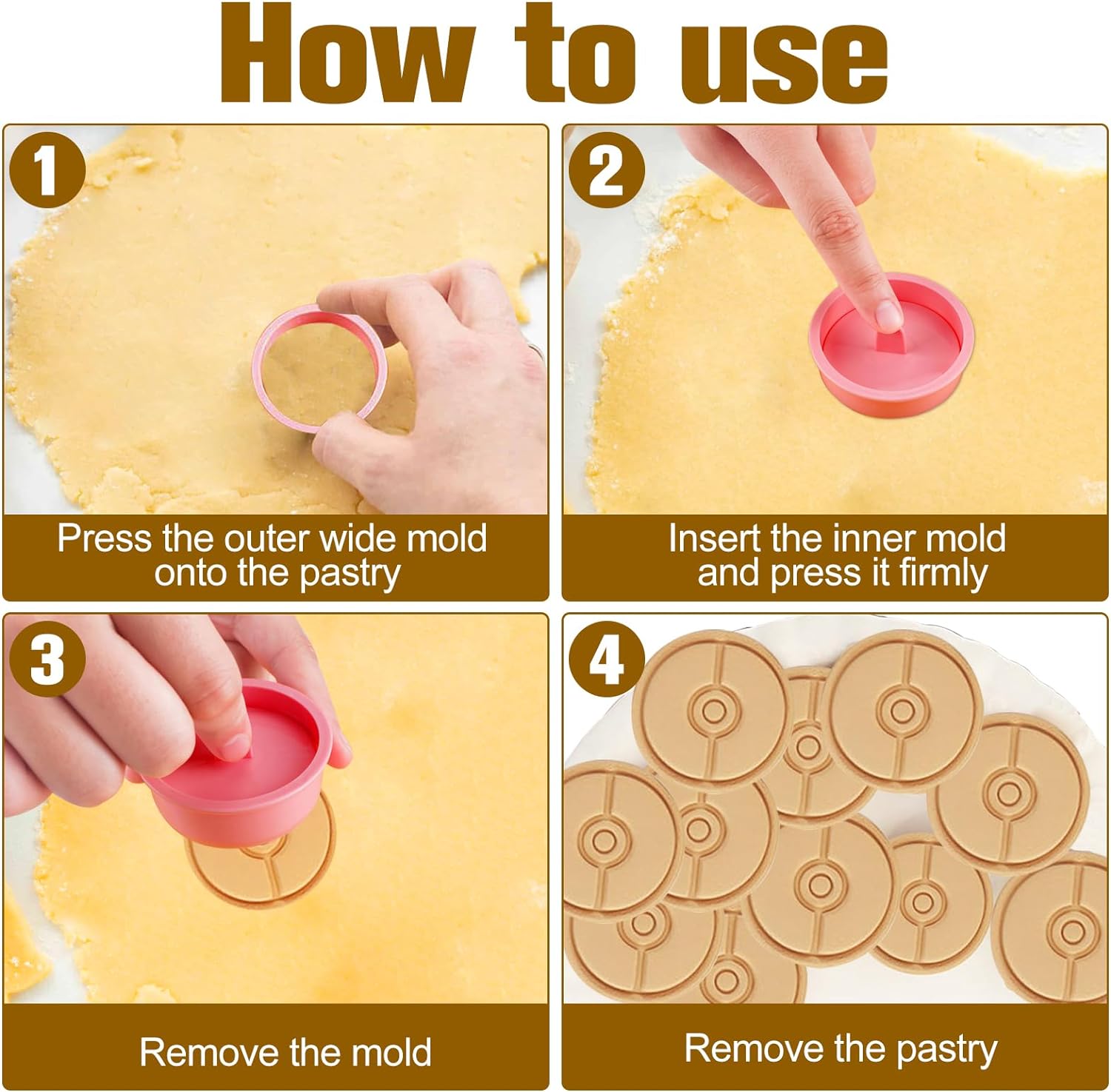 How to use

1

Press the outer wide mold onto the pastry

2

Insert the inner mold and press it firmly

3

Remove the mold

4

Remove the pastry