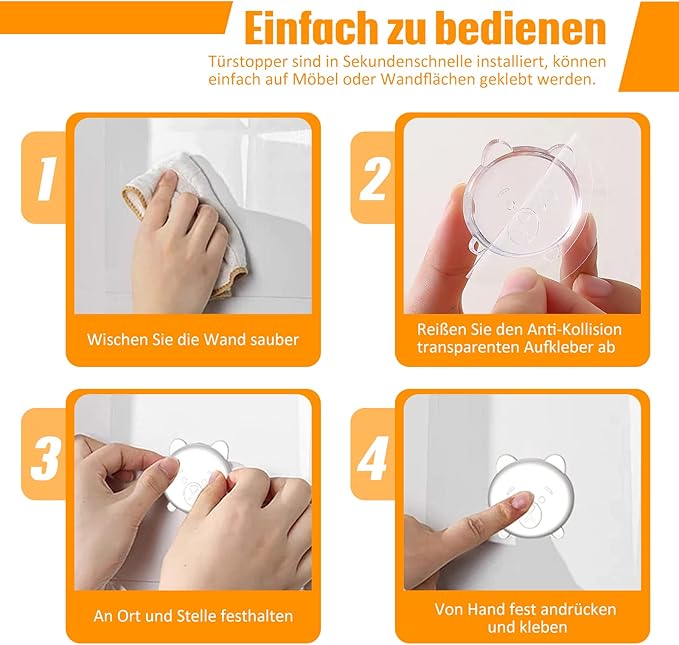 Einfach zu bedienen

Türstopper sind in Sekundenschnelle installiert, können einfach auf Möbel oder Wandflächen geklebt werden.

1

Wischen Sie die Wand sauber

2

Reißen Sie den Anti-Kollision transparenten Aufkleber ab

3

An Ort und Stelle festhalten

4

Von Hand fest andrücken und kleben